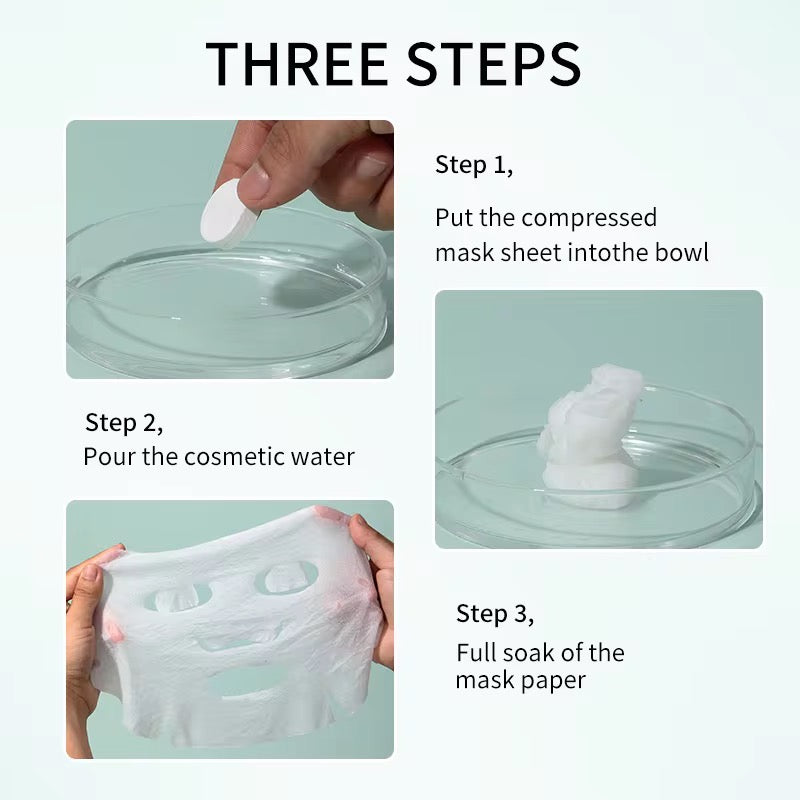 THREE STEPS

Step 1,

Put the compressed mask sheet intothe bowl

Step 2,

Pour the cosmetic water

Step 3,

Full soak of the mask paper